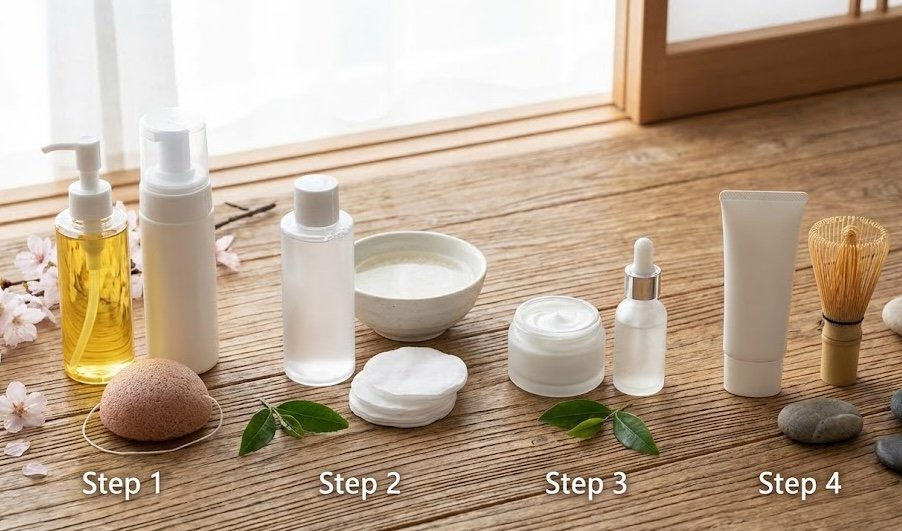 Step 1 Step 2 Step 3 Step 4